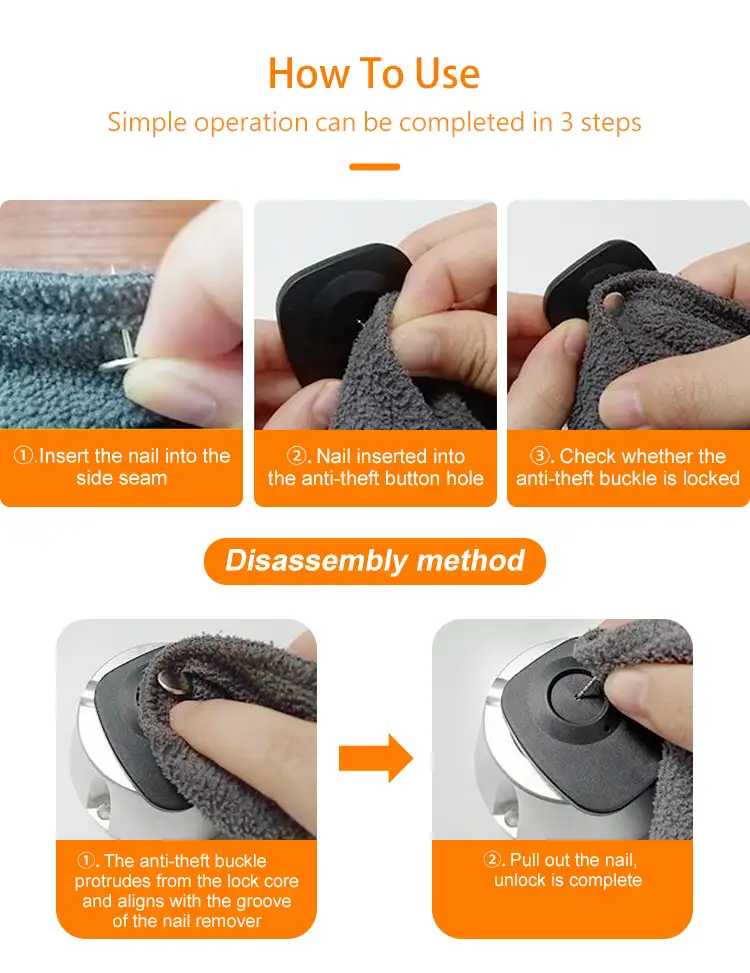 How To Use

Simple operation can be completed in 3 steps

①.Insert the nail into the side seam

②. Nail inserted into the anti-theft button hole

③. Check whether the anti-theft buckle is locked

Disassembly method

①. The anti-theft buckle protrudes from the lock core and aligns with the groove of the nail remover

②. Pull out the nail, unlock is complete